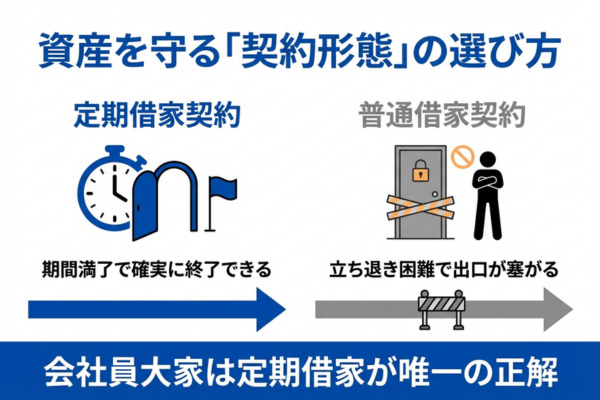 資産を守る「契約形態」の選び方

定期借家契約

期間満了で確実に終了できる

普通借家契約

立ち退き困難で出口が塞がる

会社員大家は定期借家が唯一の正解