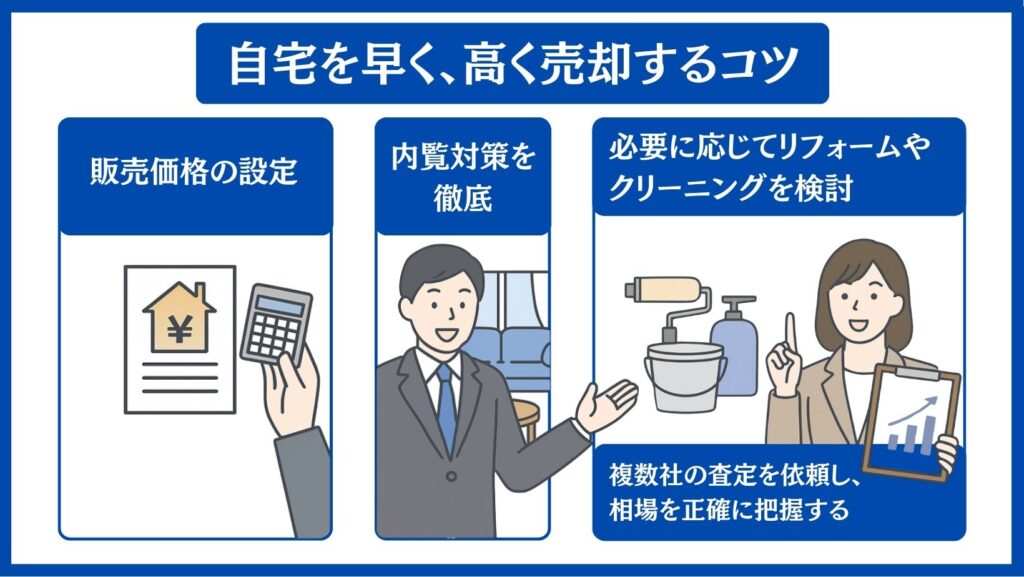 自宅を早く、高く売却するコツ

販売価格の設定

¥

内覧対策を徹底

必要に応じてリフォームやクリーニングを検討

複数社の査定を依頼し、相場を正確に把握する